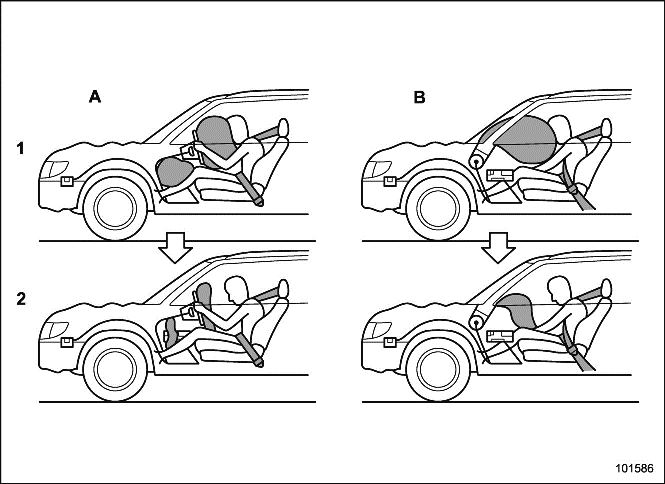 A

B

1

2

101586