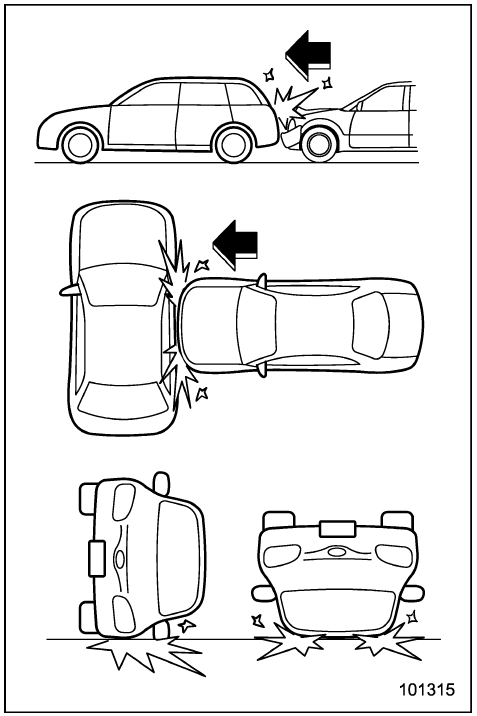 101315