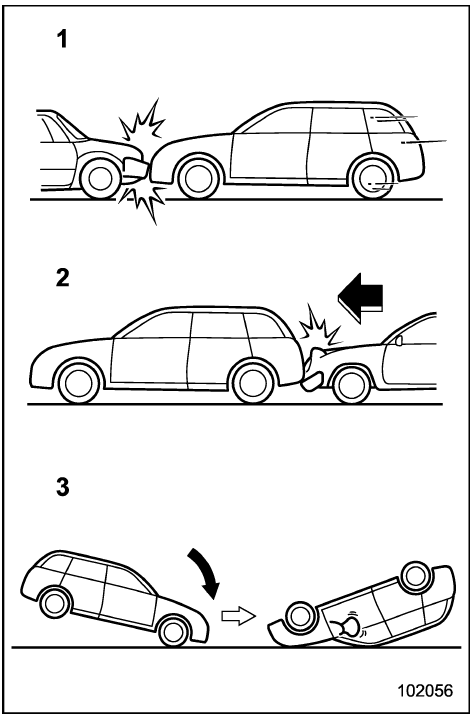 1

2

3

102056