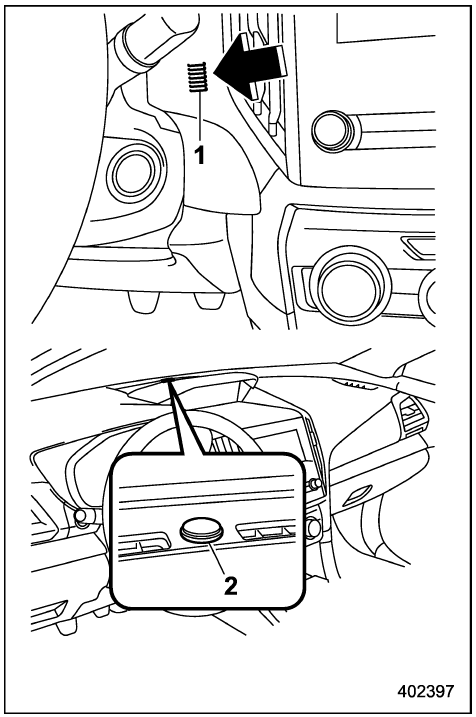 1

2

402397