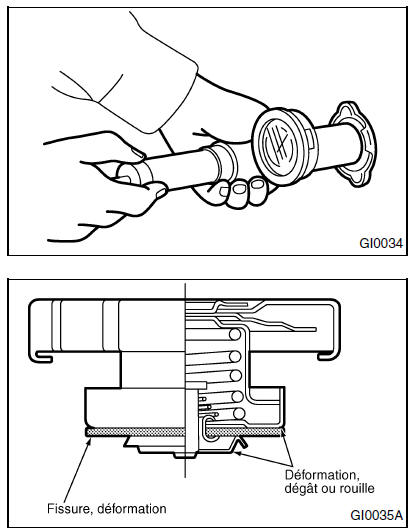 GI0034

Déformation, dégât ou rouille

Fissure, déformation

GI0035A