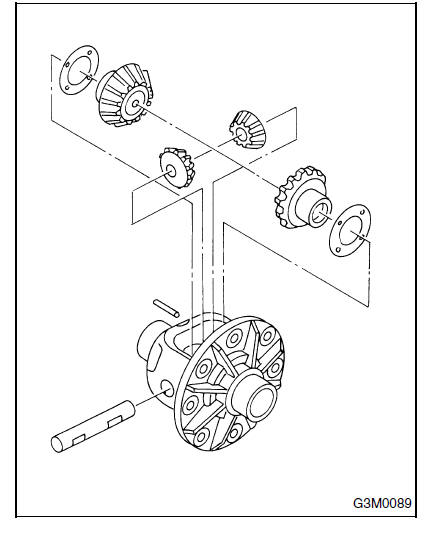 G3M0089