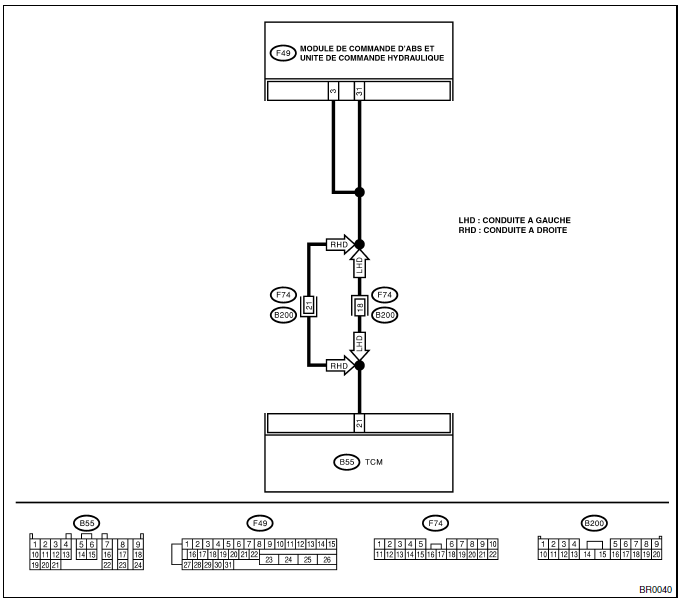 F49 MODULE DE COMMANDE D'ABS ET UNITE DE COMMANDE HYDRAULIQUE

3 31

LHD : CONDUITE A GAUCHE
RHD : CONDUITE A DROITE

RHD
LHD
F74
B200
21
18
F74
B200
LHD
RHD

21

B55 TCM

B55
1 2 3 4 5 6 7 8 9
10 11 12 13 14 15 16 17 18
19 20 21 22 23 24

F49
1 2 3 4 5 6 7 8 9 10 11 12 13 14 15
16 17 18 19 20 21 22 23 24 25 26
27 28 29 30 31

F74
1 2 3 4 5 6 7 8 9 10
11 12 13 14 15 16 17 18 19 20 21 22

B200
1 2 3 4 5 6 7 8 9
10 11 12 13 14 15 16 17 18 19 20

BR0040