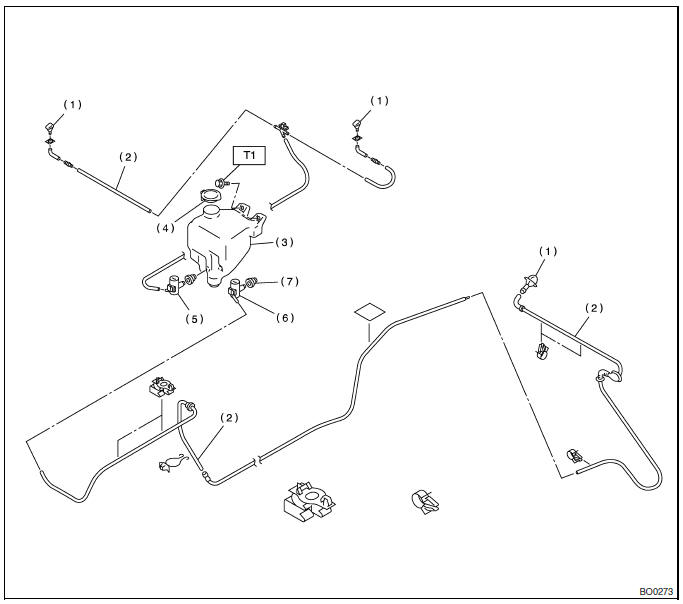 (1)
(1)
(2)
T1
(4)
(3)
(7)
(5)
(6)
(1)
(2)
(2)
BO0273