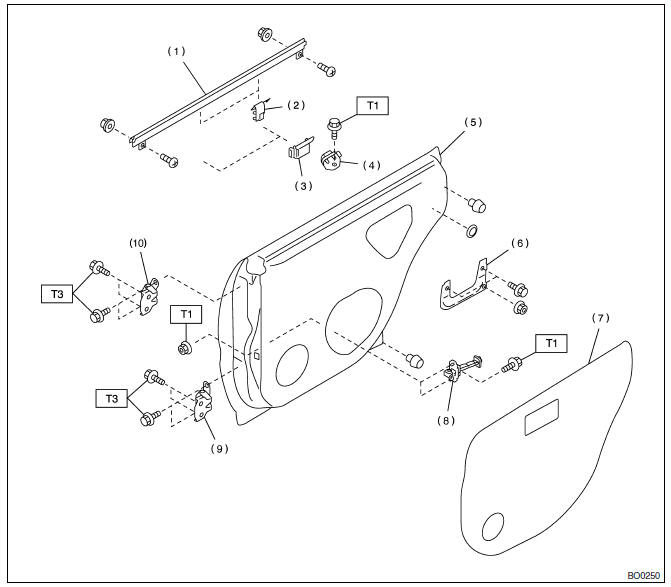 (1)
(2)
T1
(5)
(3)
(4)
(10)
(6)
T3
T1
(7)
T1
T3
(8)
(9)
BO0250