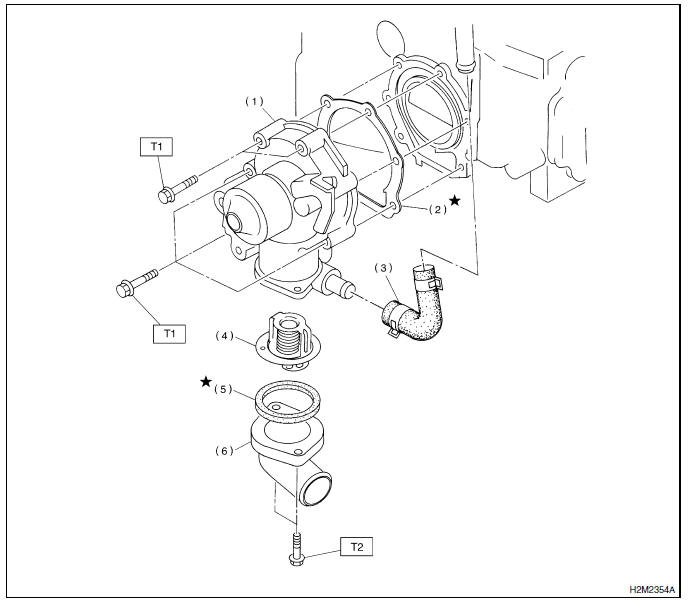 (1)
T1
(2) ★
(3)
T1
(4)
★ (5)
(6)
T2
H2M2354A