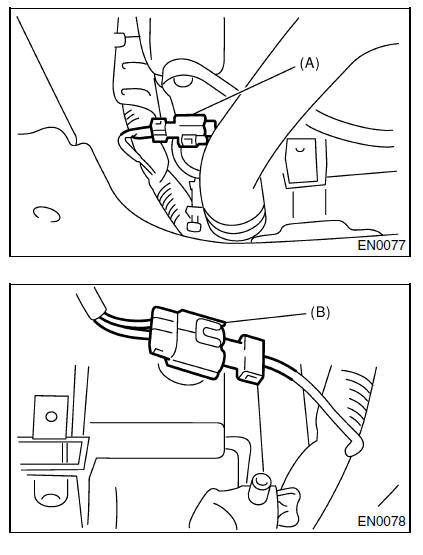 (A)

EN0077

(B)

EN0078