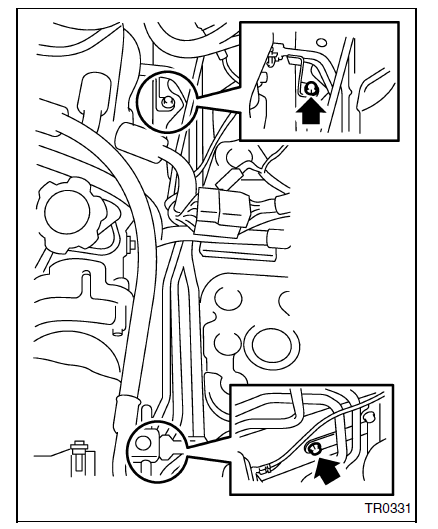 TR0331